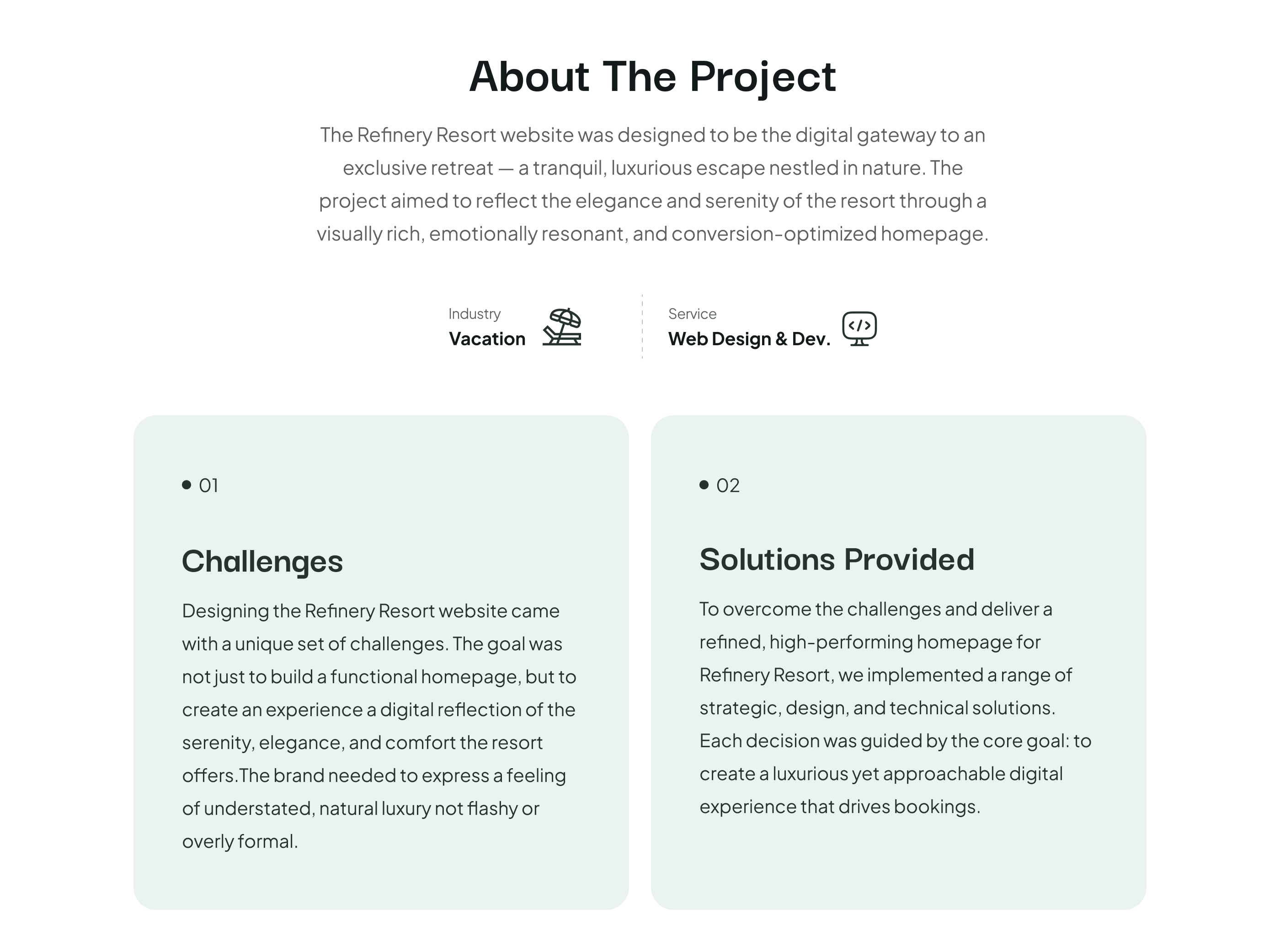 About The Project

The Refinery Resort website was designed to be the digital gateway to an exclusive retreat — a tranquil, luxurious escape nestled in nature. The project aimed to reflect the elegance and serenity of the resort through a visually rich, emotionally resonant, and conversion-optimized homepage.

Industry
Vacation

Service
Web Design & Dev.

• 01

Challenges

Designing the Refinery Resort website came with a unique set of challenges. The goal was not just to build a functional homepage, but to create an experience a digital reflection of the serenity, elegance, and comfort the resort offers.The brand needed to express a feeling of understated, natural luxury not flashy or overly formal.

• 02

Solutions Provided

To overcome the challenges and deliver a refined, high-performing homepage for Refinery Resort, we implemented a range of strategic, design, and technical solutions. Each decision was guided by the core goal: to create a luxurious yet approachable digital experience that drives bookings.